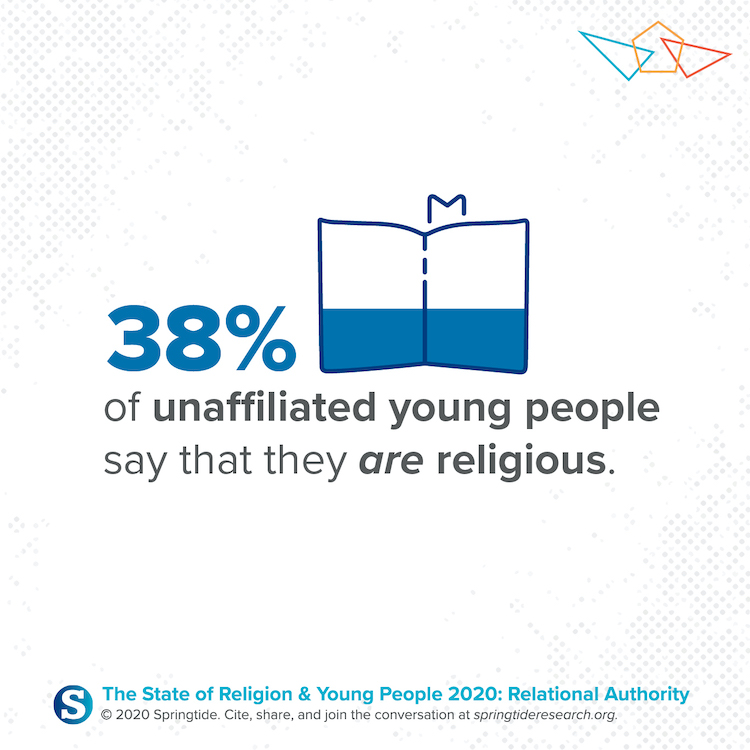 38%

of unaffiliated young people say that they are religious.

S

The State of Religion & Young People 2020: Relational Authority

© 2020 Springtide. Cite, share, and join the conversation at springtideresearch.org.