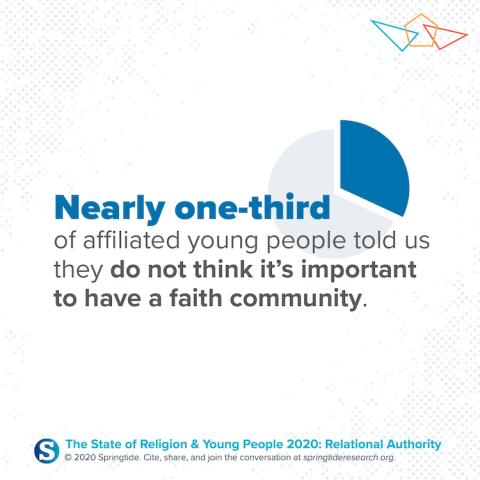 Nearly one-third of affiliated young people told us they do not think it's important to have a faith community.

S The State of Religion & Young People 2020: Relational Authority
© 2020 Springtide. Cite, share, and join the conversation at springtideresearch.org.